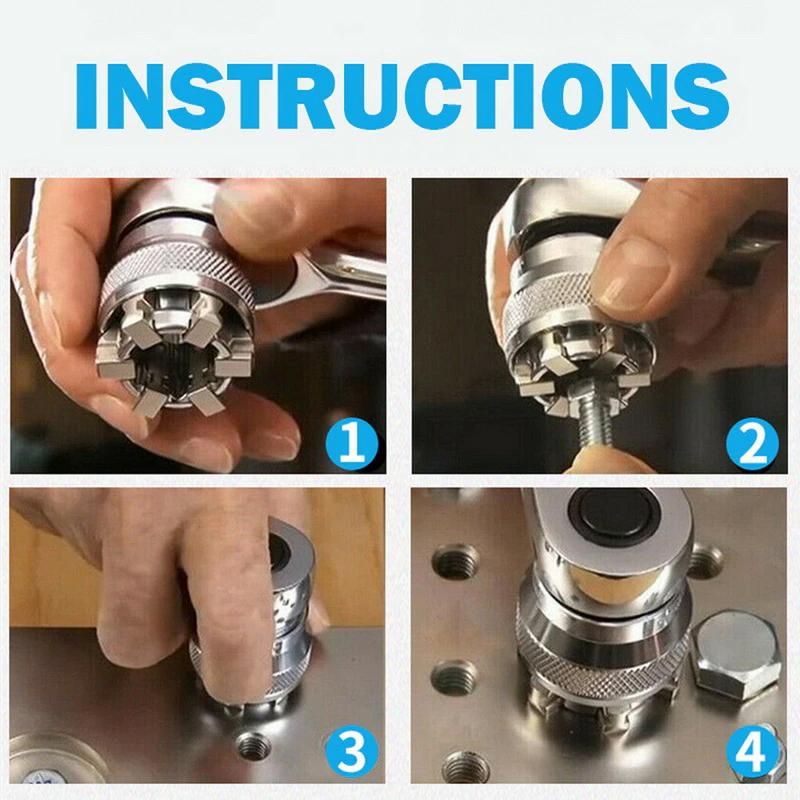 INSTRUCTIONS

1

2

3

4