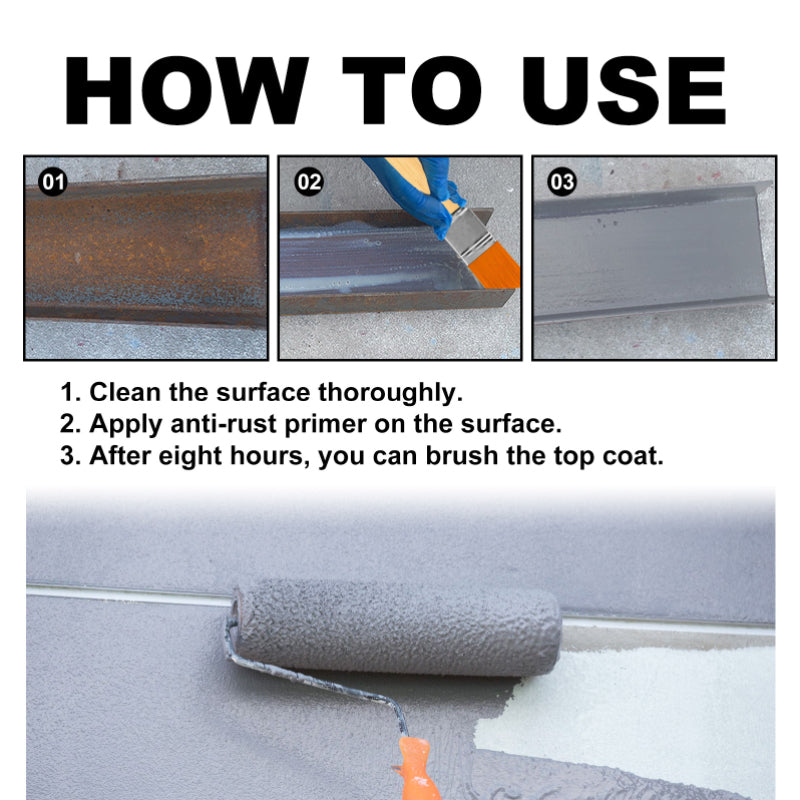 HOW TO USE

01

02

03

1. Clean the surface thoroughly.
2. Apply anti-rust primer on the surface.
3. After eight hours, you can brush the top coat.