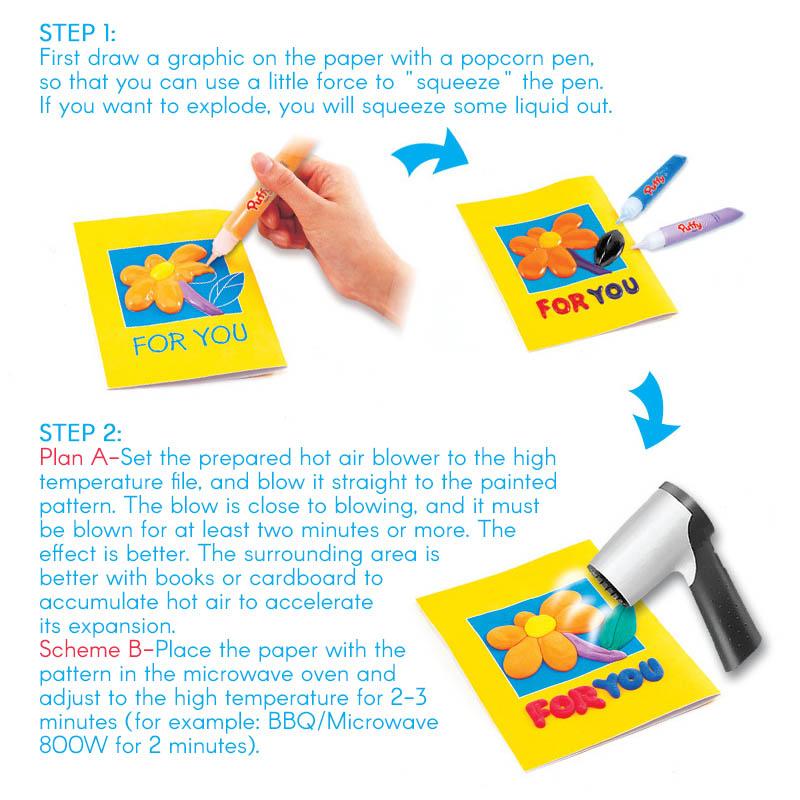 STEP 1:
First draw a graphic on the paper with a popcorn pen, so that you can use a little force to "squeeze" the pen. If you want to explode, you will squeeze some liquid out.

Puffy

FOR YOU

Puffy

Puffy

FOR YOU

STEP 2:
Plan A-Set the prepared hot air blower to the high temperature file, and blow it straight to the painted pattern. The blow is close to blowing, and it must be blown for at least two minutes or more. The effect is better. The surrounding area is better with books or cardboard to accumulate hot air to accelerate its expansion.
Scheme B-Place the paper with the pattern in the microwave oven and adjust to the high temperature for 2-3 minutes (for example: BBQ/Microwave 800W for 2 minutes).

FOR YOU