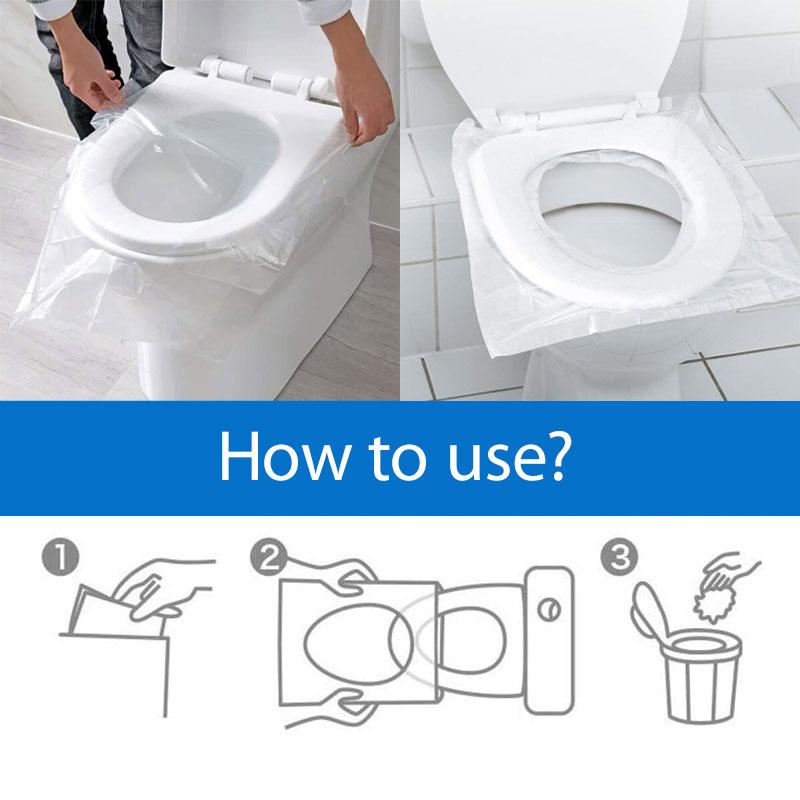 How to use?

1

2

3