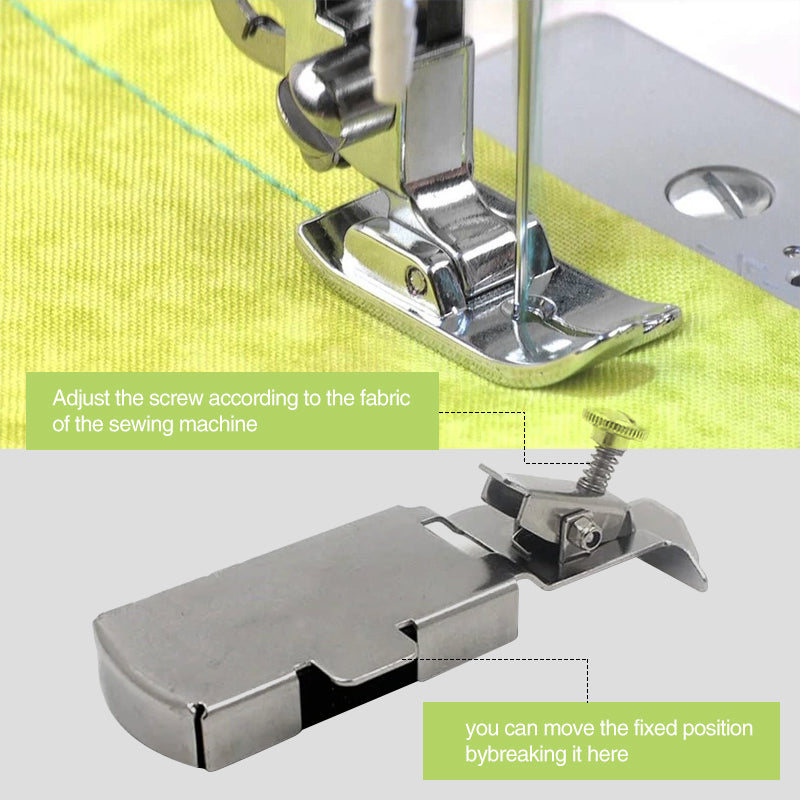 Adjust the screw according to the fabric of the sewing machine

you can move the fixed position bybreaking it here