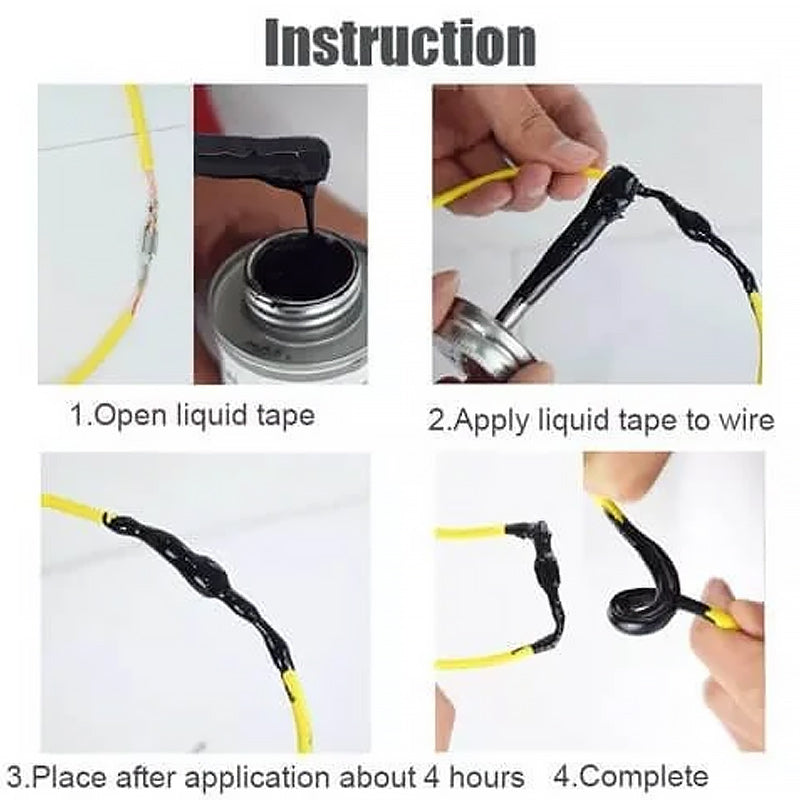 Instruction

1.Open liquid tape

2.Apply liquid tape to wire

3.Place after application about 4 hours

4.Complete