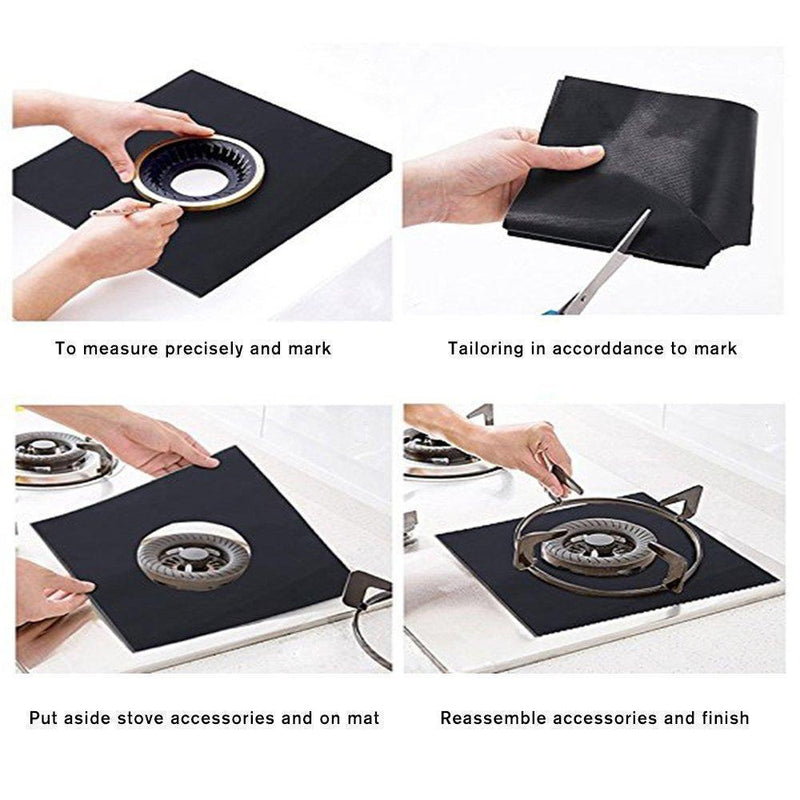 To measure precisely and mark

Tailoring in accorddance to mark

Put aside stove accessories and on mat

Reassemble accessories and finish