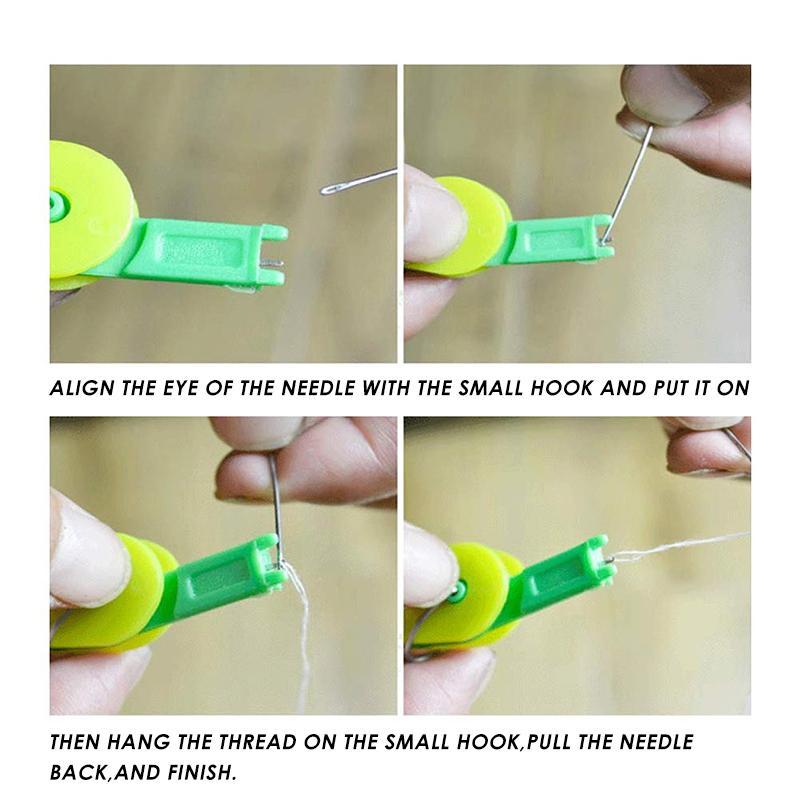 ALIGN THE EYE OF THE NEEDLE WITH THE SMALL HOOK AND PUT IT ON

THEN HANG THE THREAD ON THE SMALL HOOK,PULL THE NEEDLE BACK,AND FINISH.