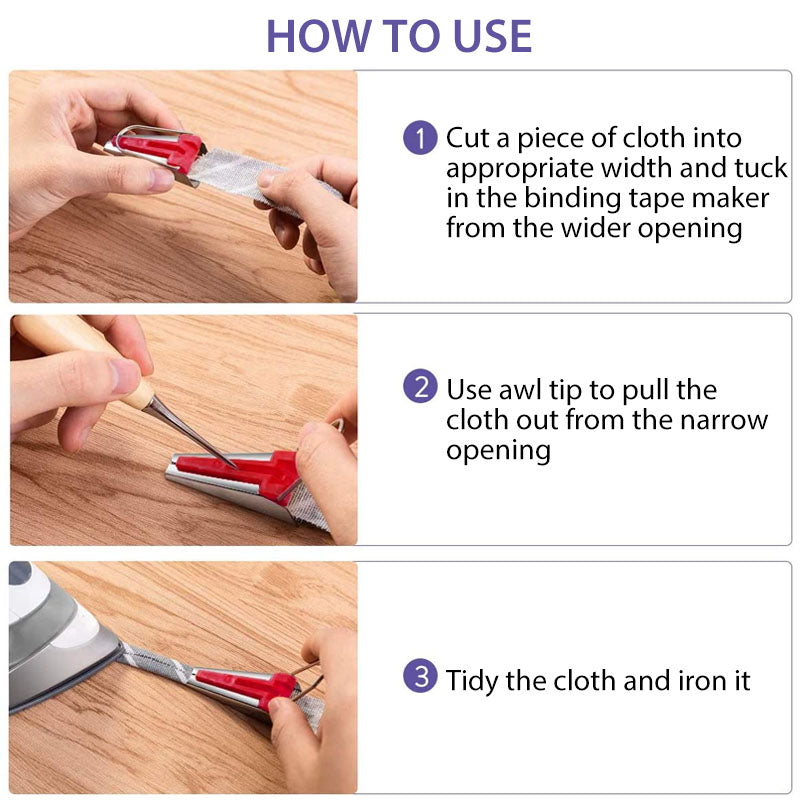 HOW TO USE

1 Cut a piece of cloth into appropriate width and tuck in the binding tape maker from the wider opening

2 Use awl tip to pull the cloth out from the narrow opening

3 Tidy the cloth and iron it