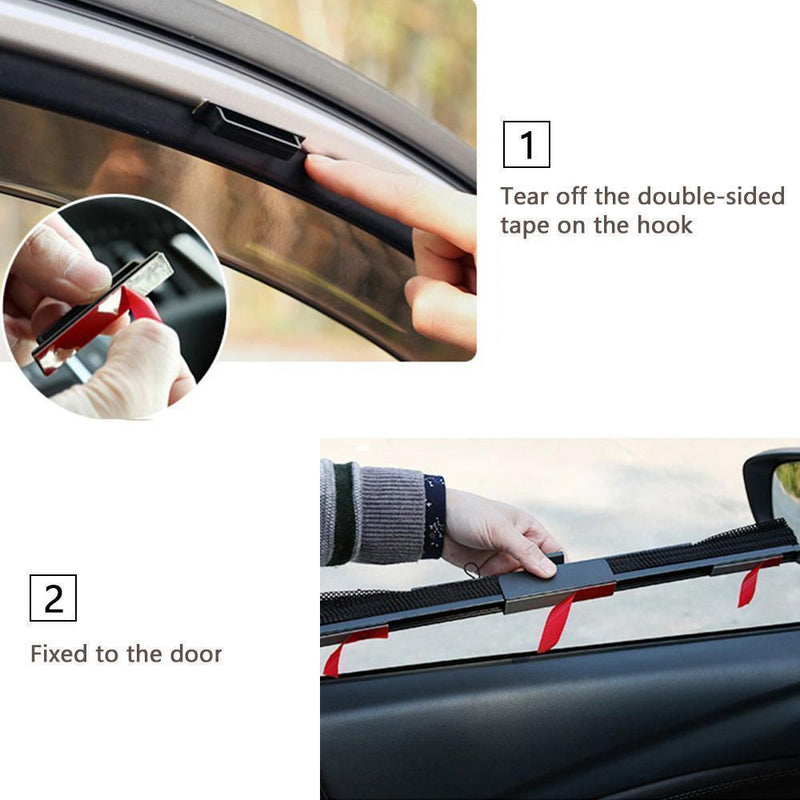 1

Tear off the double-sided tape on the hook

2

Fixed to the door