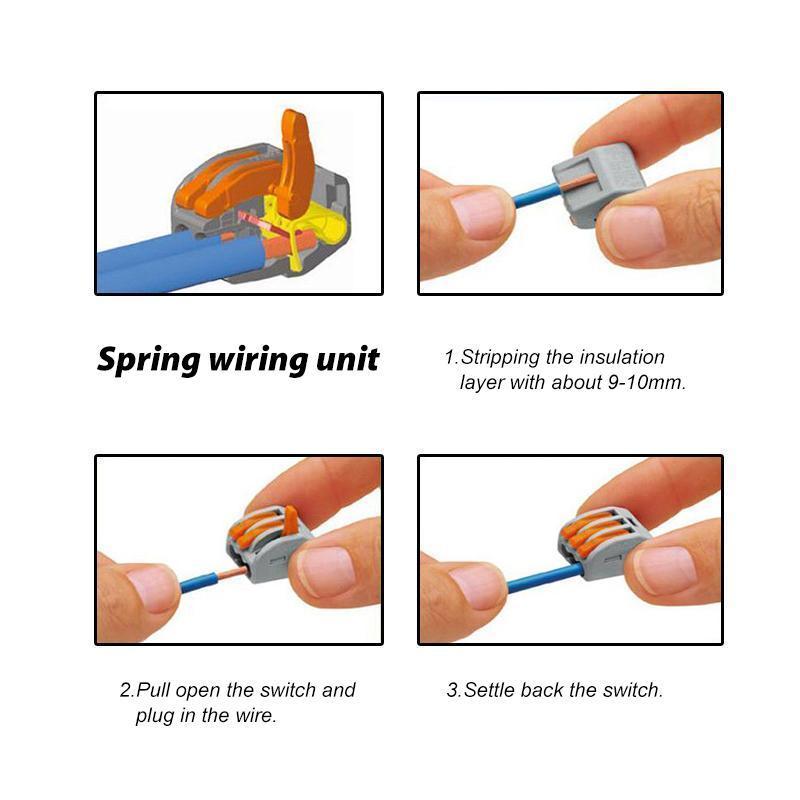 Spring wiring unit

1.Stripping the insulation layer with about 9-10mm.

2.Pull open the switch and plug in the wire.

3.Settle back the switch.