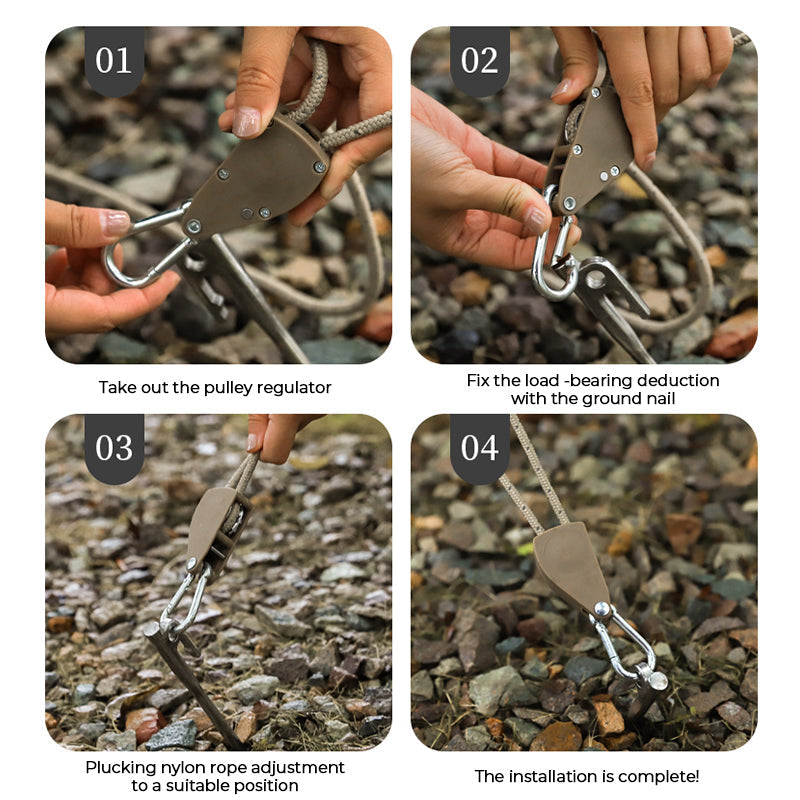 01

Take out the pulley regulator

02

Fix the load -bearing deduction with the ground nail

03

Plucking nylon rope adjustment to a suitable position

04

The installation is complete!